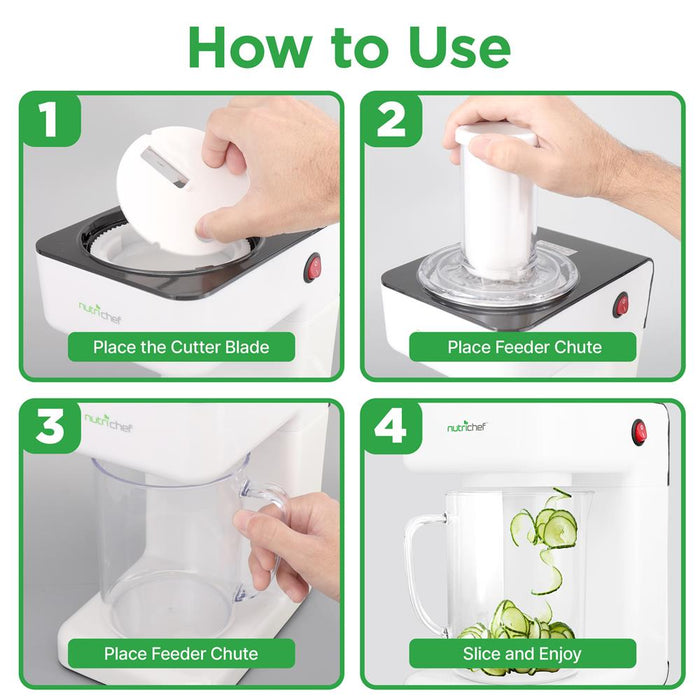 How to Use

1

nutrichef

Place the Cutter Blade

2

Place Feeder Chute

3

nutrichef

Place Feeder Chute

4

nutrichef

Slice and Enjoy